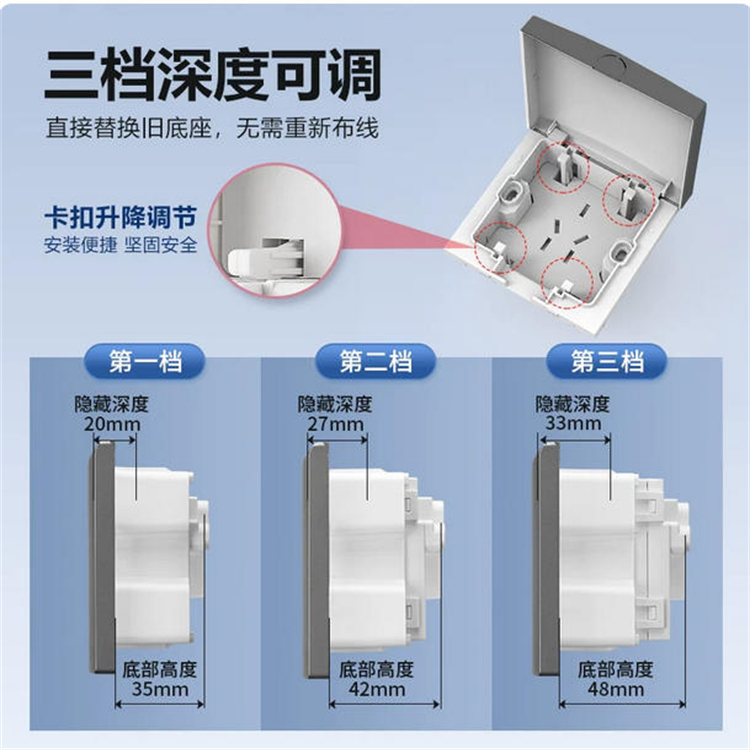 三档深度可调
直接替换旧底座，无需重新布线

卡扣升降调节
安装便捷 坚固安全

第一档
隐藏深度
20mm
底部高度
35mm

第二档
隐藏深度
27mm
底部高度
42mm

第三档
隐藏深度
33mm
底部高度
48mm